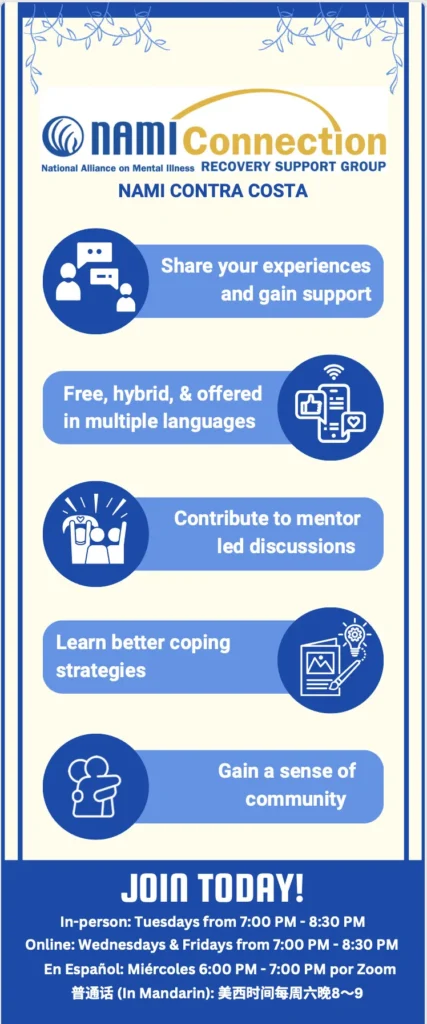 NAMI Connection
National Alliance on Mental Illness RECOVERY SUPPORT GROUP
NAMI CONTRA COSTA

Share your experiences and gain support

Free, hybrid, & offered in multiple languages

Contribute to mentor led discussions

Learn better coping strategies

Gain a sense of community

JOIN TODAY!
In-person: Tuesdays from 7:00 PM - 8:30 PM
Online: Wednesdays & Fridays from 7:00 PM - 8:30 PM
En Español: Miércoles 6:00 PM - 7:00 PM por Zoom
普通话 (In Mandarin): 美西时间每周六晚8～9